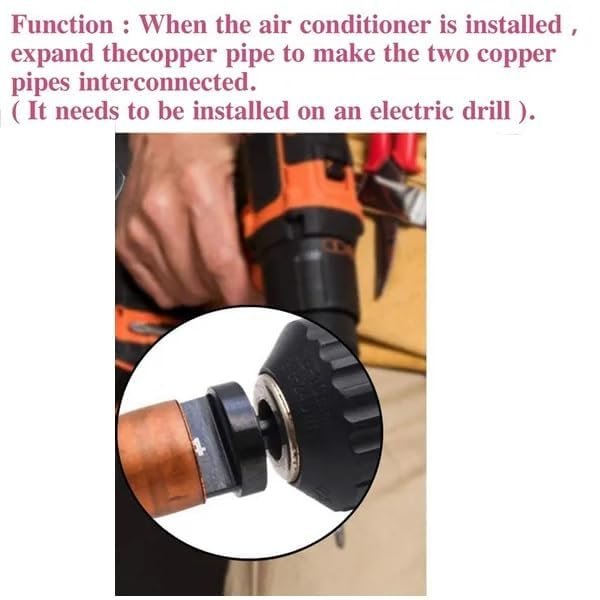 Function : When the air conditioner is installed , expand thecopper pipe to make the two copper pipes interconnected.
( It needs to be installed on an electric drill ).