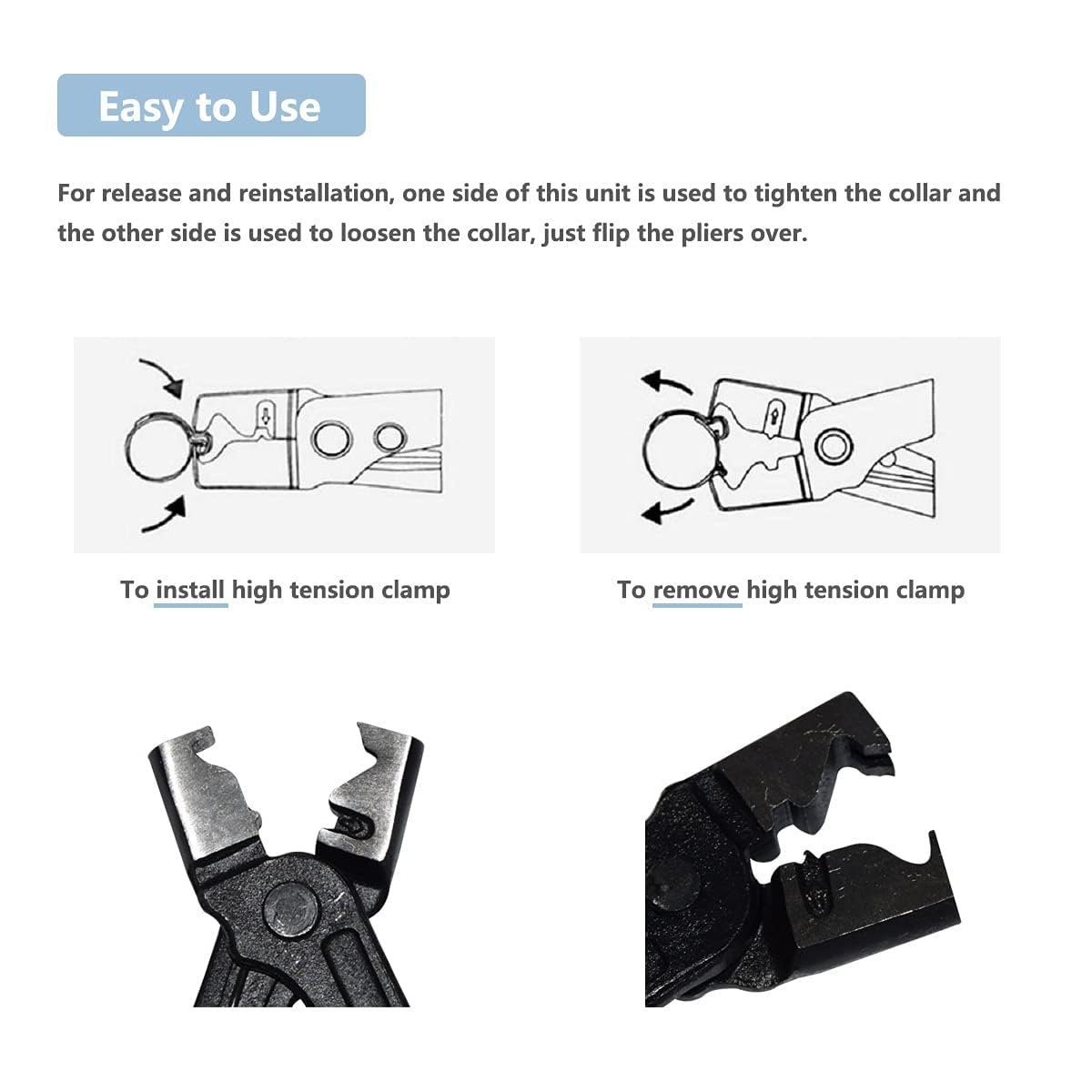 Easy to Use

For release and reinstallation, one side of this unit is used to tighten the collar and the other side is used to loosen the collar, just flip the pliers over.

To install high tension clamp

To remove high tension clamp