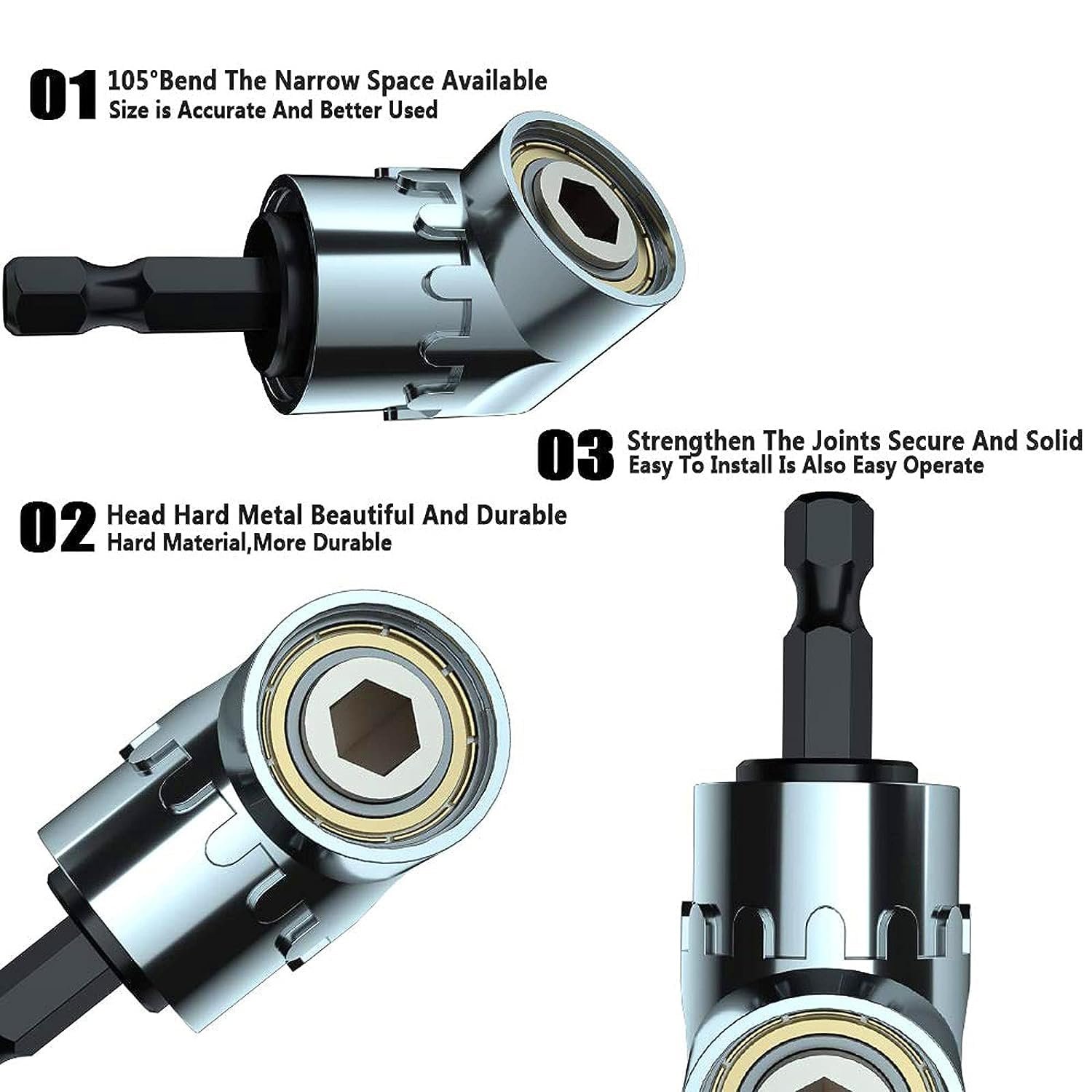 01 105°Bend The Narrow Space Available
Size is Accurate And Better Used

03 Strengthen The Joints Secure And Solid
Easy To Install Is Also Easy Operate

02 Head Hard Metal Beautiful And Durable
Hard Material,More Durable