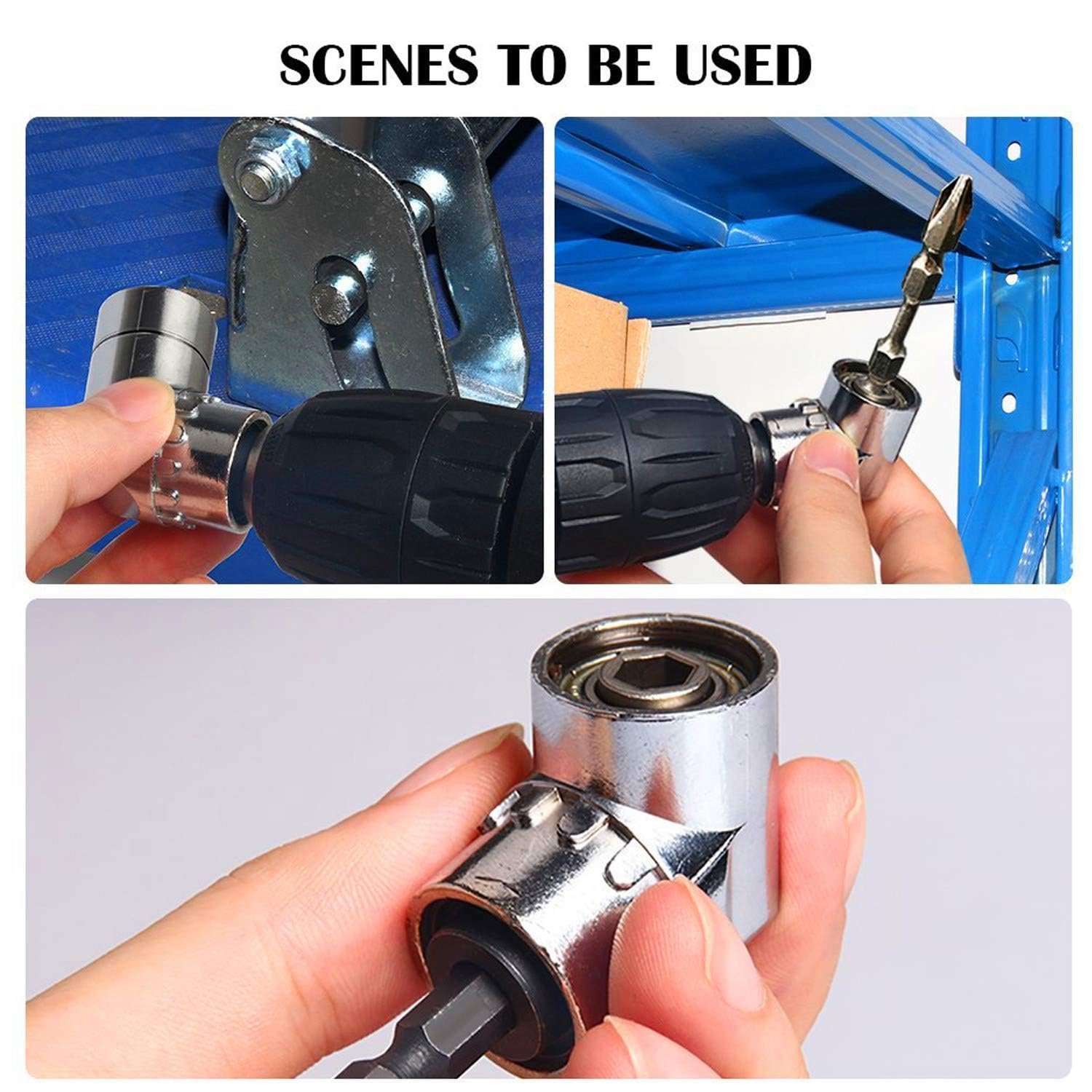 SCENES TO BE USED