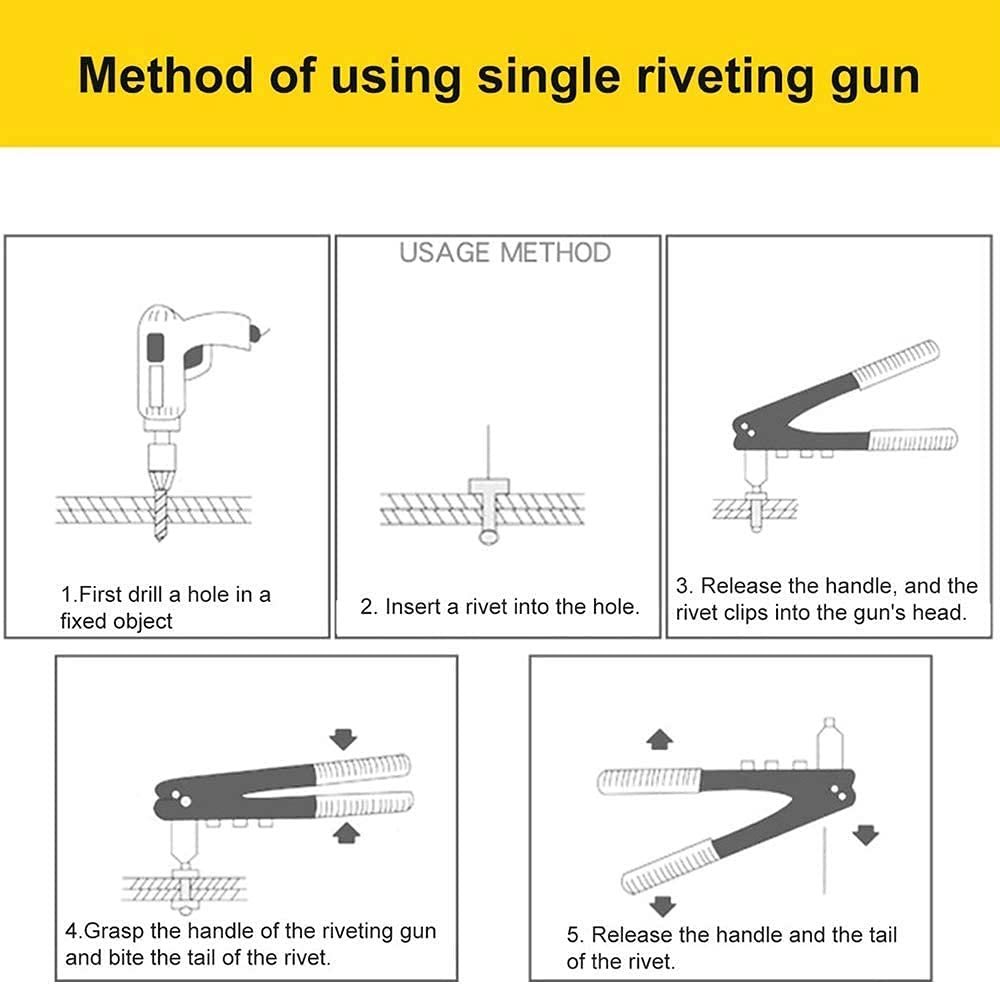 Method of using single riveting gun

USAGE METHOD

1.First drill a hole in a fixed object

2. Insert a rivet into the hole.

3. Release the handle, and the rivet clips into the gun's head.

4.Grasp the handle of the riveting gun and bite the tail of the rivet.

5. Release the handle and the tail of the rivet.