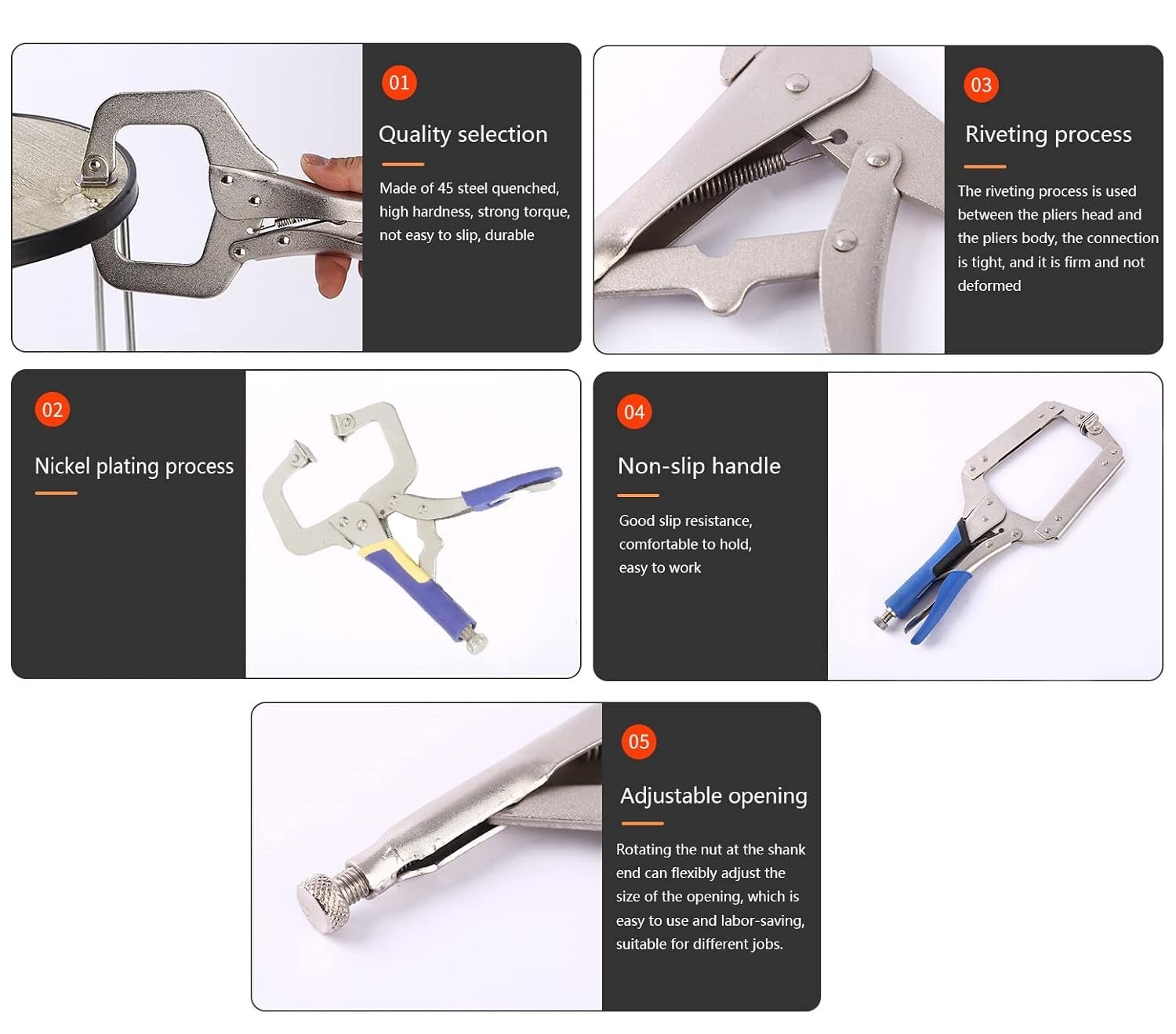 01

Quality selection

Made of 45 steel quenched, high hardness, strong torque, not easy to slip, durable

03

Riveting process

The riveting process is used between the pliers head and the pliers body, the connection is tight, and it is firm and not deformed

02

Nickel plating process

04

Non-slip handle

Good slip resistance, comfortable to hold, easy to work

05

Adjustable opening

Rotating the nut at the shank end can flexibly adjust the size of the opening, which is easy to use and labor-saving, suitable for different jobs.