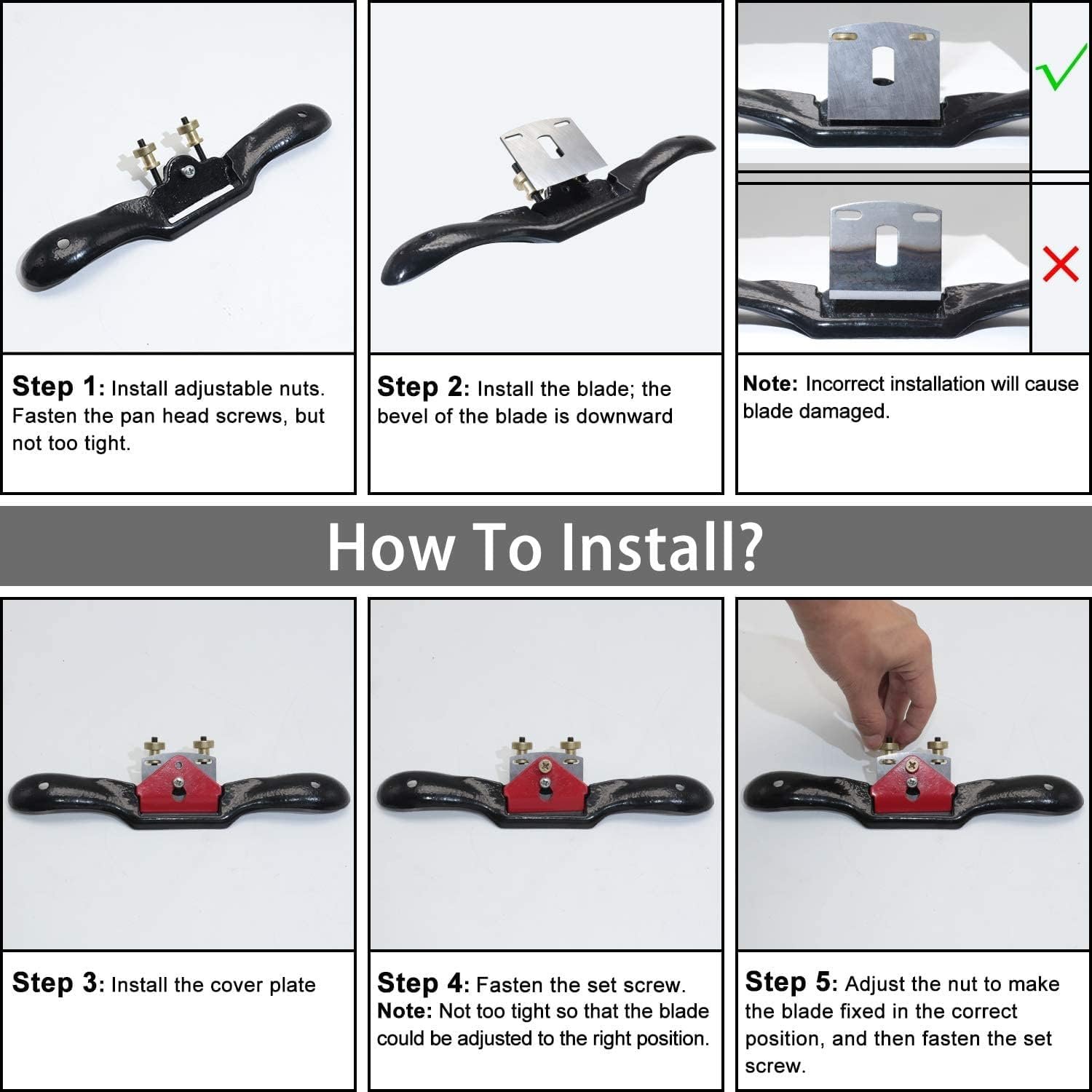 Step 1: Install adjustable nuts. Fasten the pan head screws, but not too tight.

Step 2: Install the blade; the bevel of the blade is downward

Note: Incorrect installation will cause blade damaged.

How To Install?

Step 3: Install the cover plate

Step 4: Fasten the set screw.
Note: Not too tight so that the blade could be adjusted to the right position.

Step 5: Adjust the nut to make the blade fixed in the correct position, and then fasten the set screw.