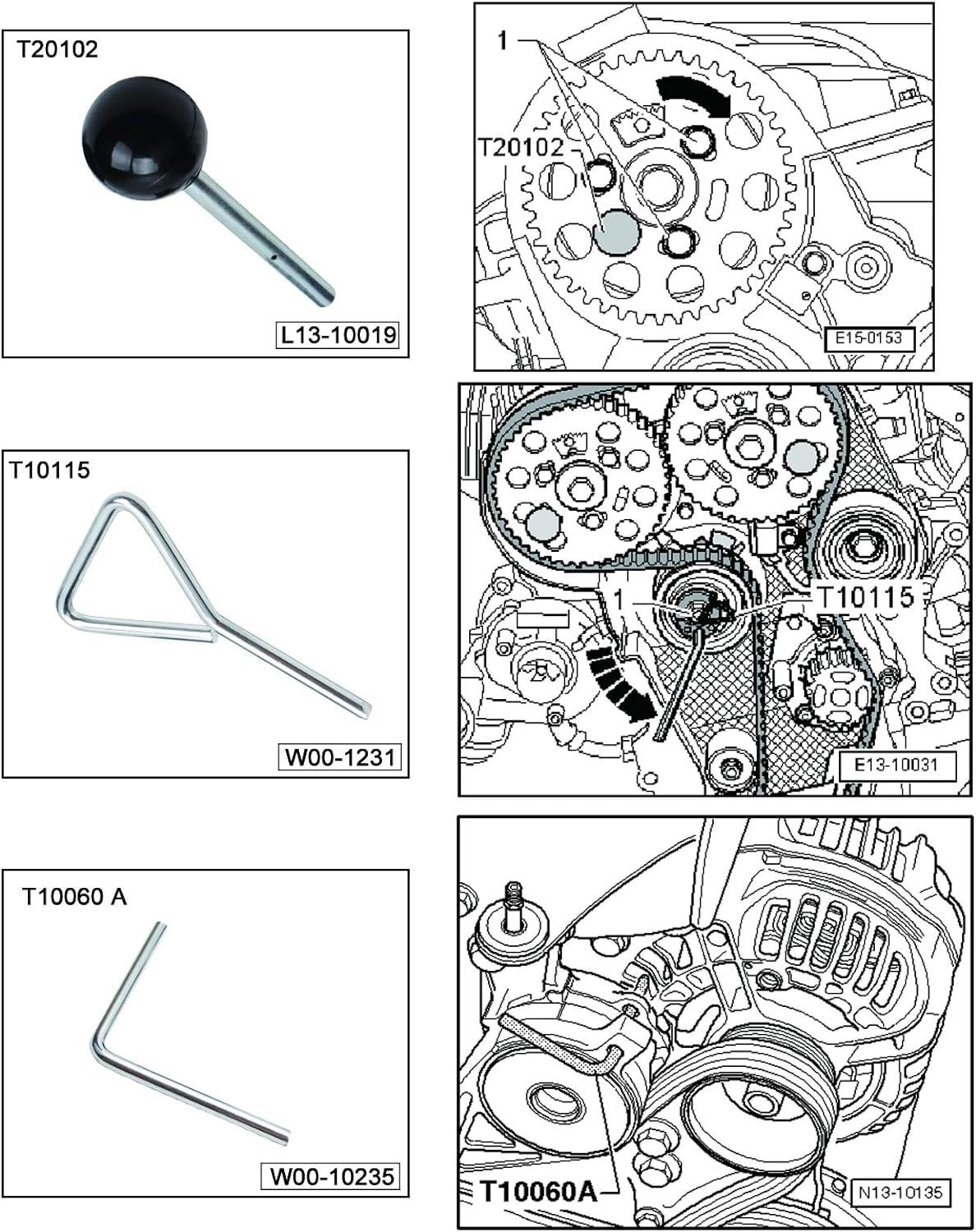 T20102

L13-10019

1

T20102

E15-0153

T10115

W00-1231

1

T10115

E13-10031

T10060 A

W00-10235

T10060A

N13-10135