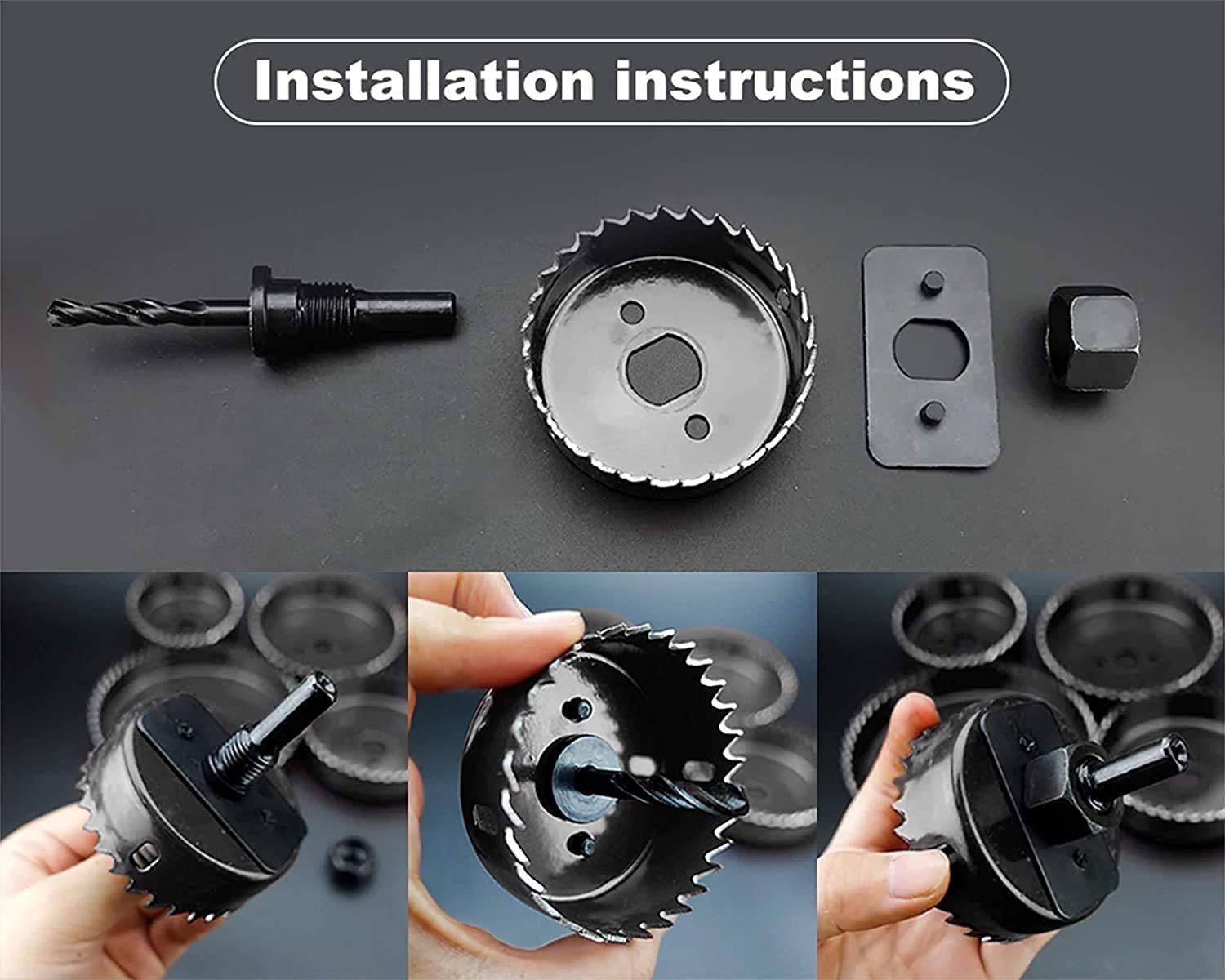 Installation instructions