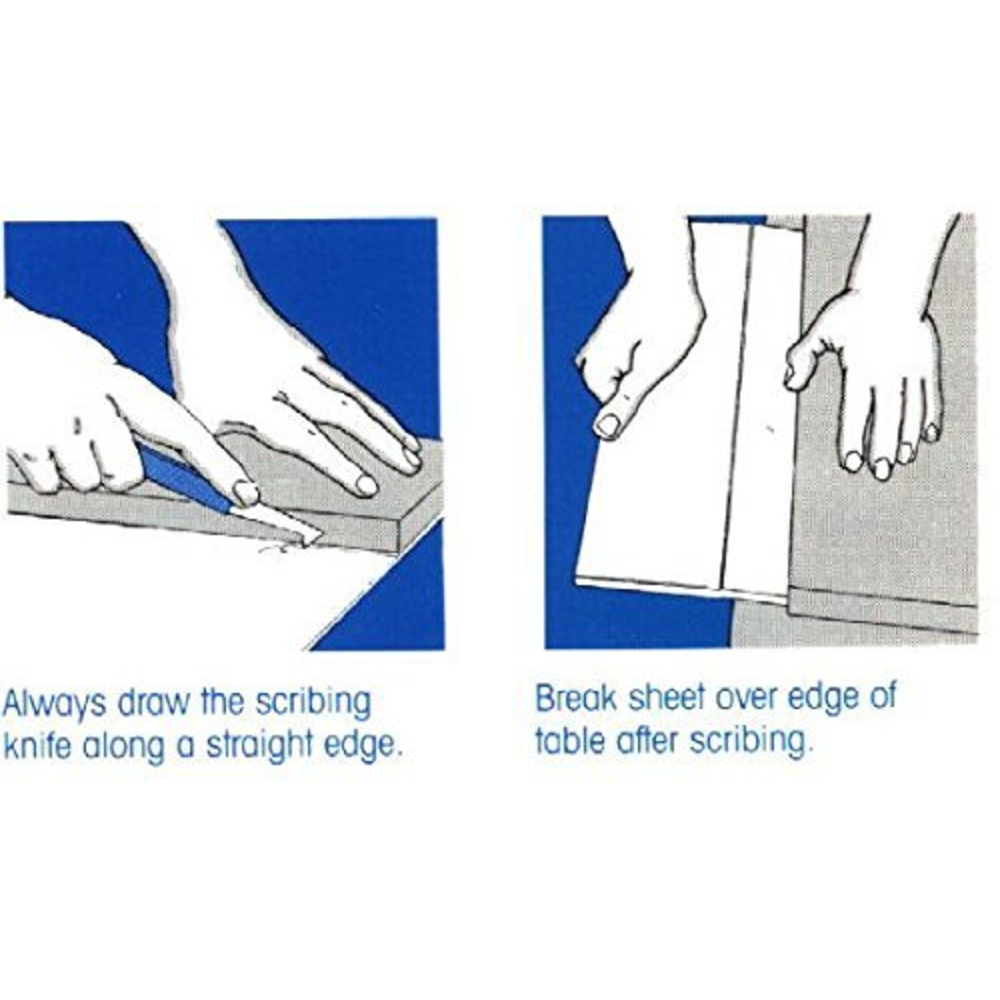 Always draw the scribing knife along a straight edge.

Break sheet over edge of table after scribing.