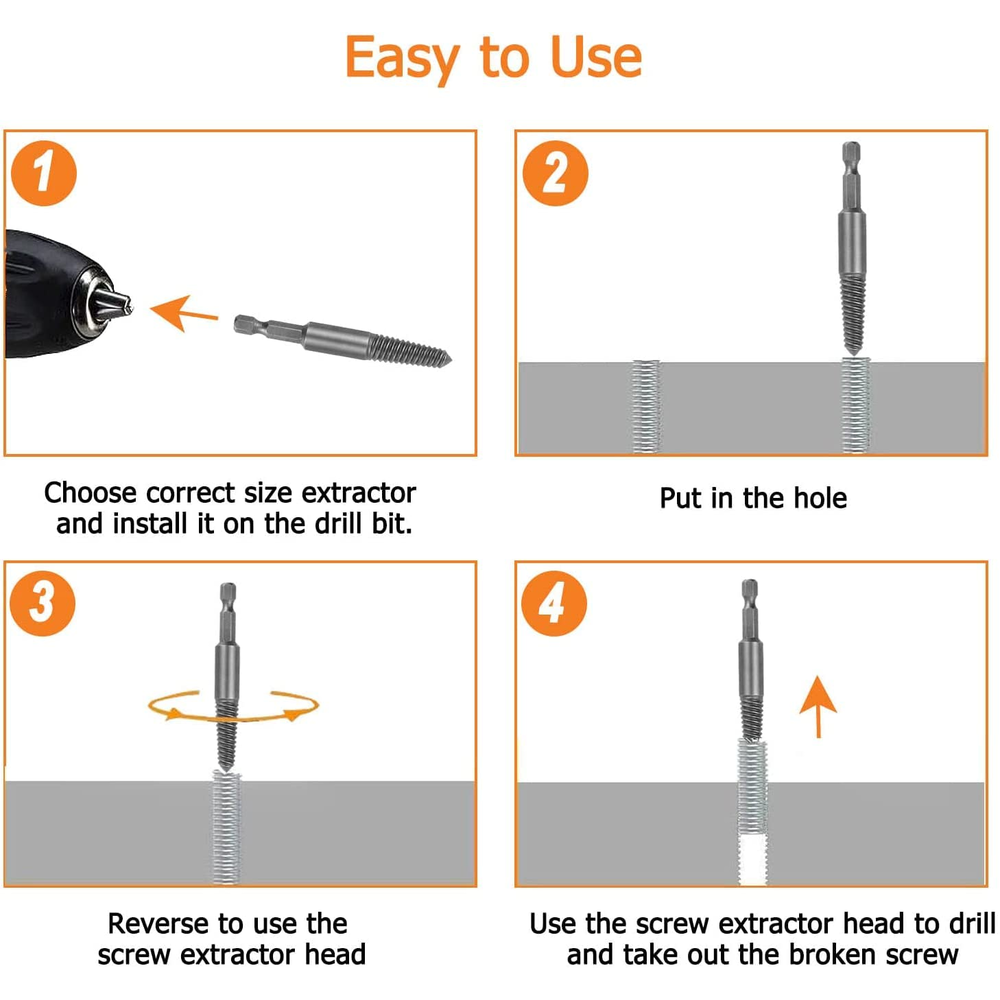 Easy to Use

1

Choose correct size extractor and install it on the drill bit.

2

Put in the hole

3

Reverse to use the screw extractor head

4

Use the screw extractor head to drill and take out the broken screw