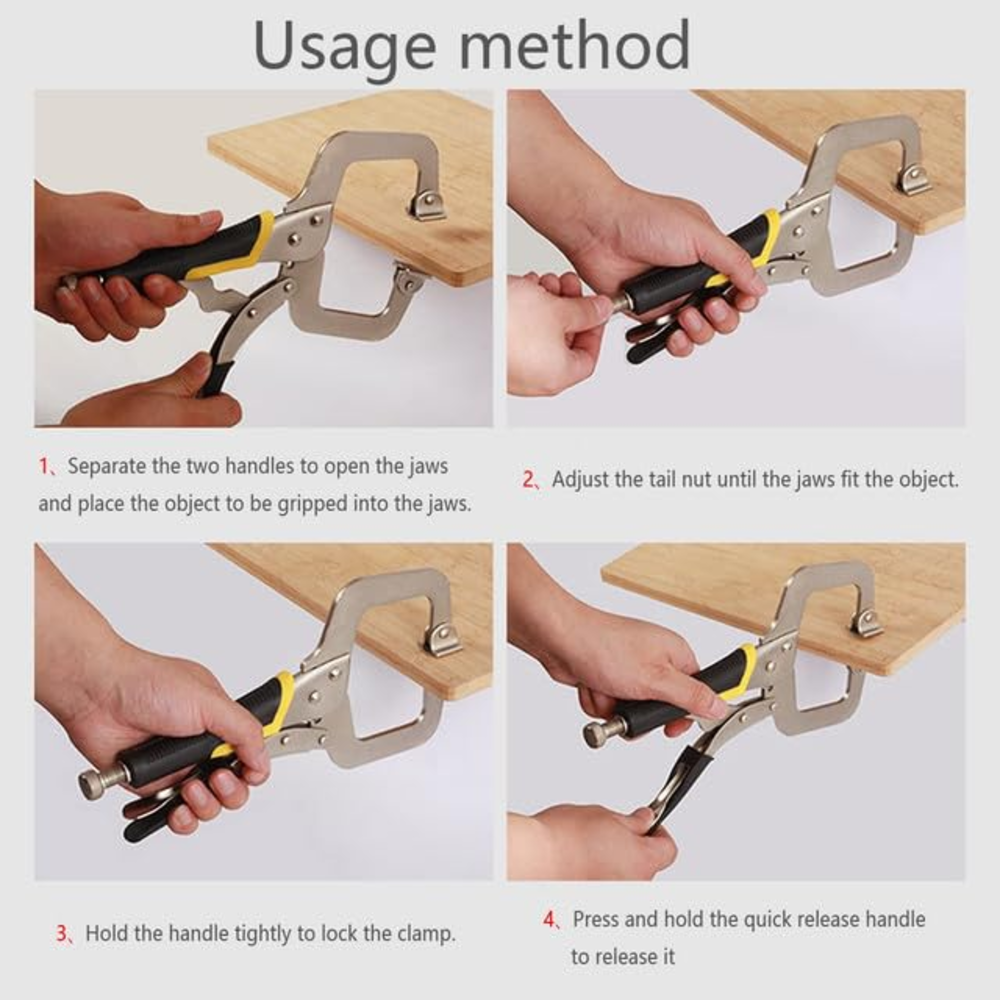 Usage method

1、Separate the two handles to open the jaws and place the object to be gripped into the jaws.

2、Adjust the tail nut until the jaws fit the object.

3、Hold the handle tightly to lock the clamp.

4、Press and hold the quick release handle to release it