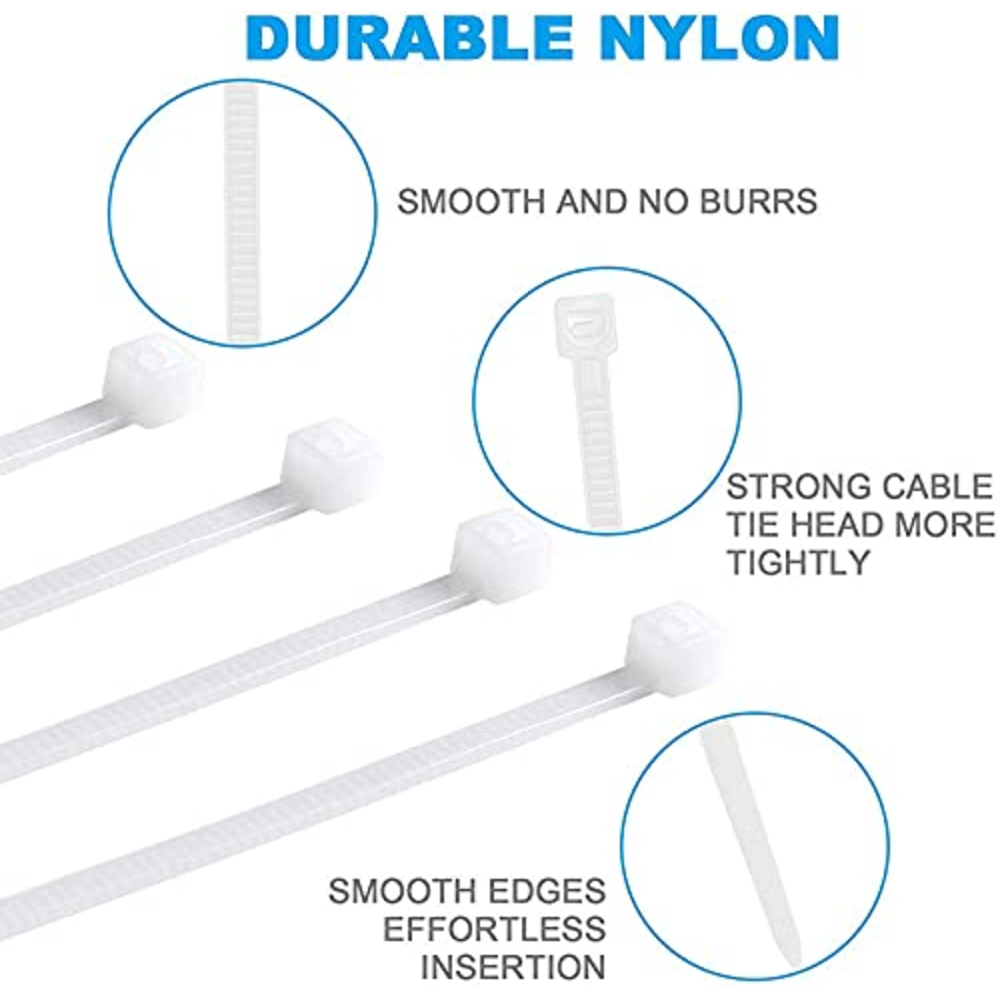 DURABLE NYLON

SMOOTH AND NO BURRS

STRONG CABLE TIE HEAD MORE TIGHTLY

SMOOTH EDGES EFFORTLESS INSERTION