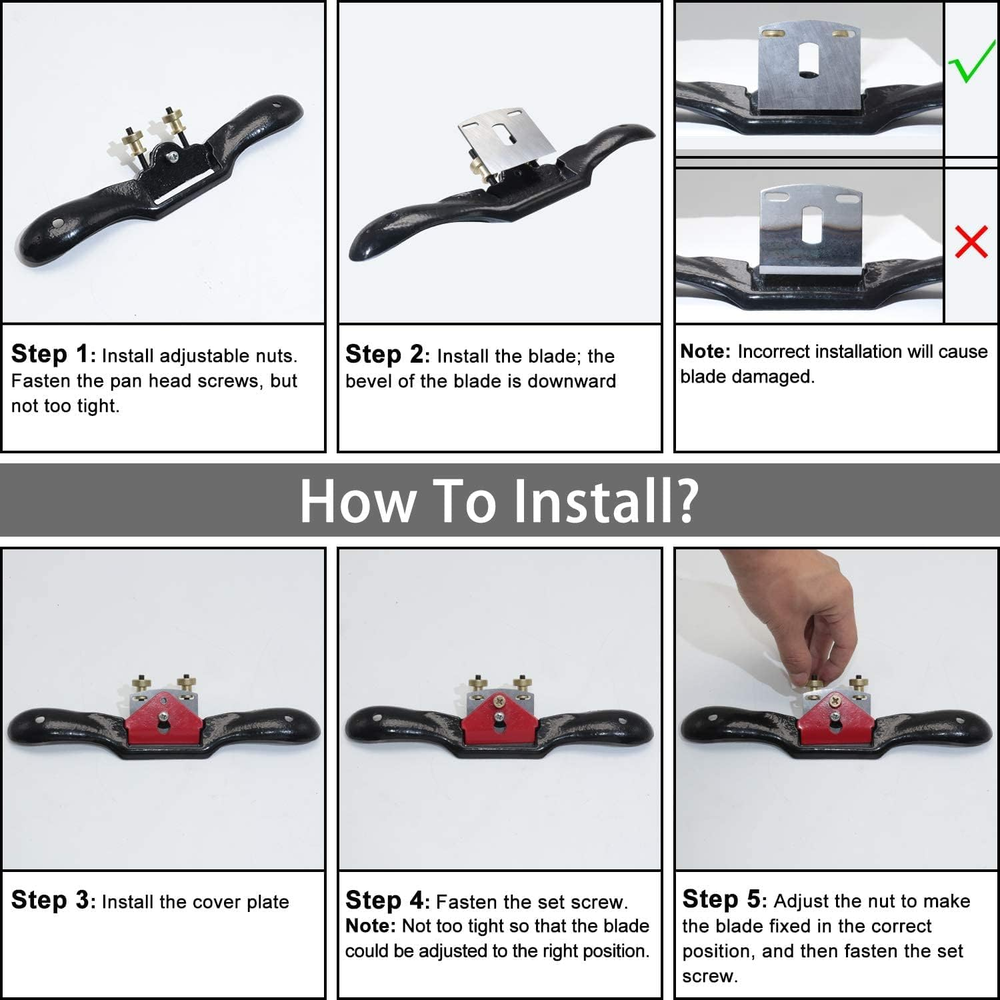 Step 1: Install adjustable nuts. Fasten the pan head screws, but not too tight.

Step 2: Install the blade; the bevel of the blade is downward

Note: Incorrect installation will cause blade damaged.

How To Install?

Step 3: Install the cover plate

Step 4: Fasten the set screw.
Note: Not too tight so that the blade could be adjusted to the right position.

Step 5: Adjust the nut to make the blade fixed in the correct position, and then fasten the set screw.