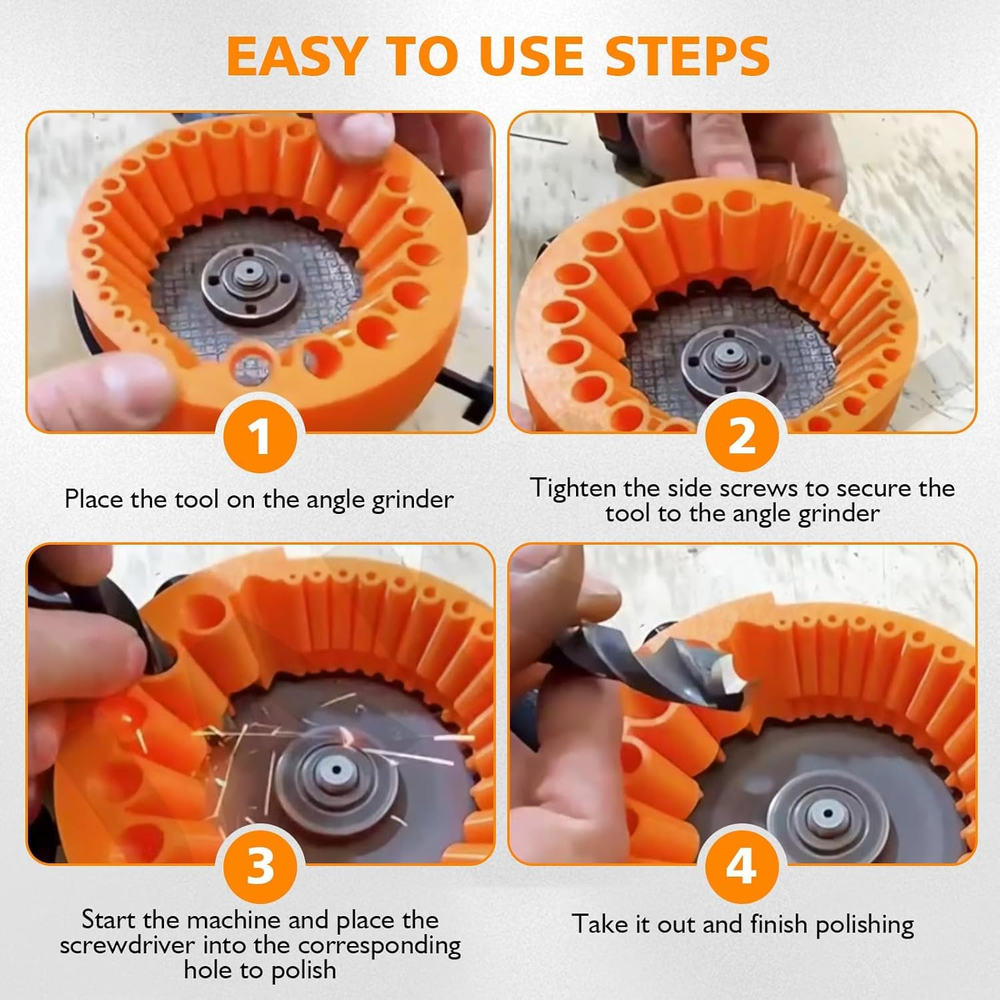 EASY TO USE STEPS

1

Place the tool on the angle grinder

2

Tighten the side screws to secure the tool to the angle grinder

3

Start the machine and place the screwdriver into the corresponding hole to polish

4

Take it out and finish polishing