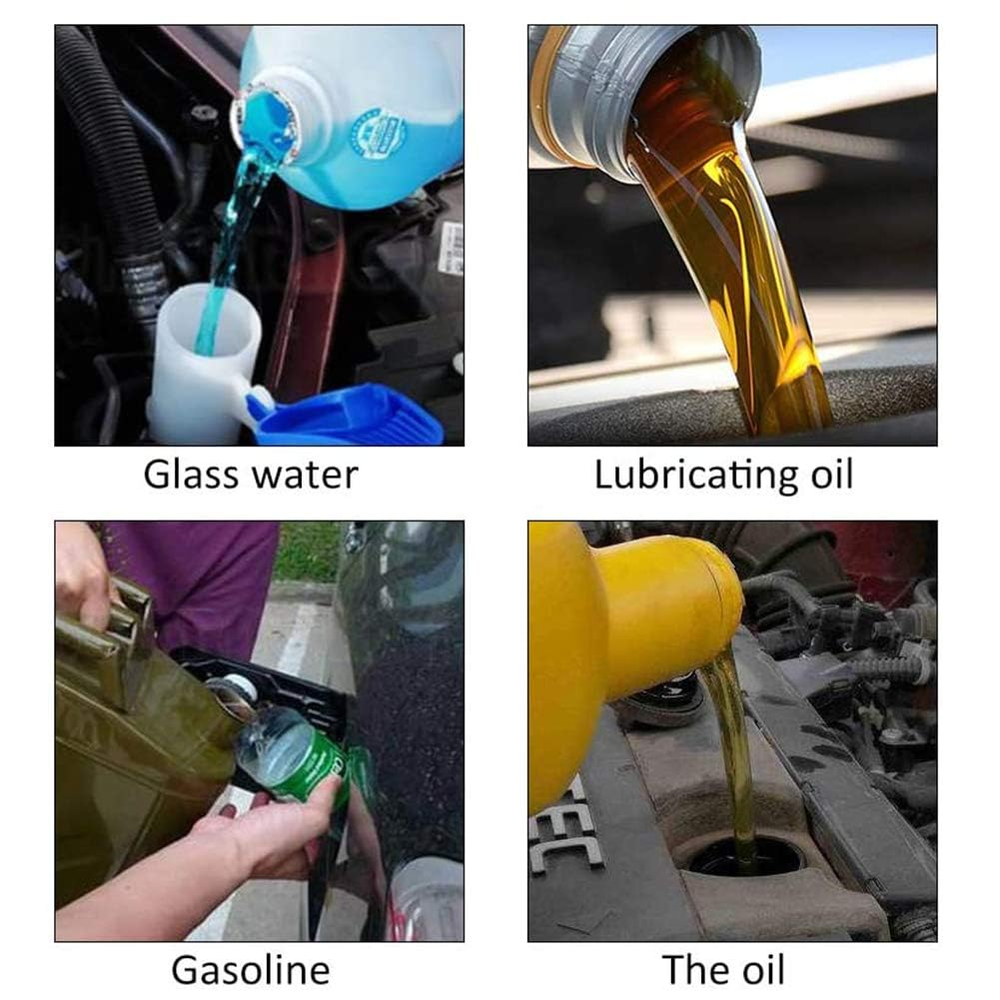 Glass water

Lubricating oil

Gasoline

The oil