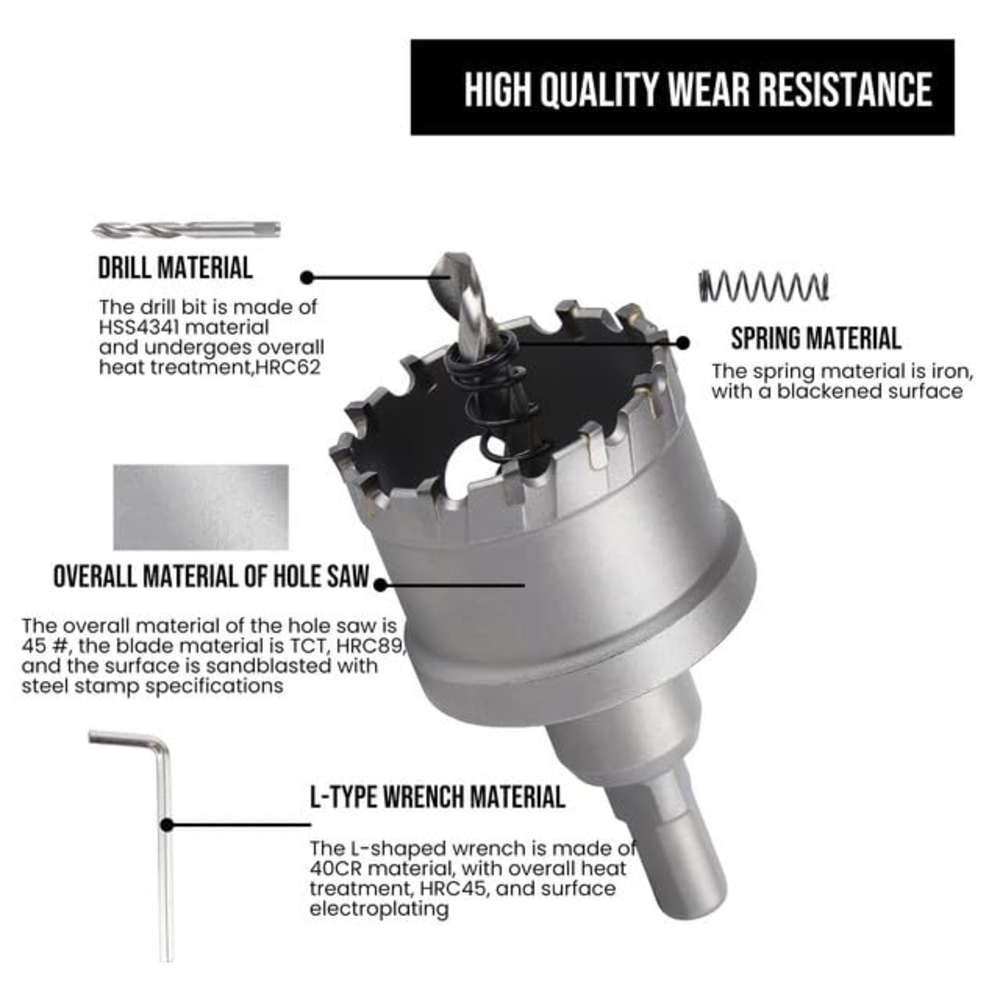 HIGH QUALITY WEAR RESISTANCE

DRILL MATERIAL

The drill bit is made of HSS4341 material and undergoes overall heat treatment,HRC62

SPRING MATERIAL

The spring material is iron, with a blackened surface

OVERALL MATERIAL OF HOLE SAW

The overall material of the hole saw is 45 #, the blade material is TCT, HRC89, and the surface is sandblasted with steel stamp specifications

L-TYPE WRENCH MATERIAL

The L-shaped wrench is made of 40CR material, with overall heat treatment, HRC45, and surface electroplating