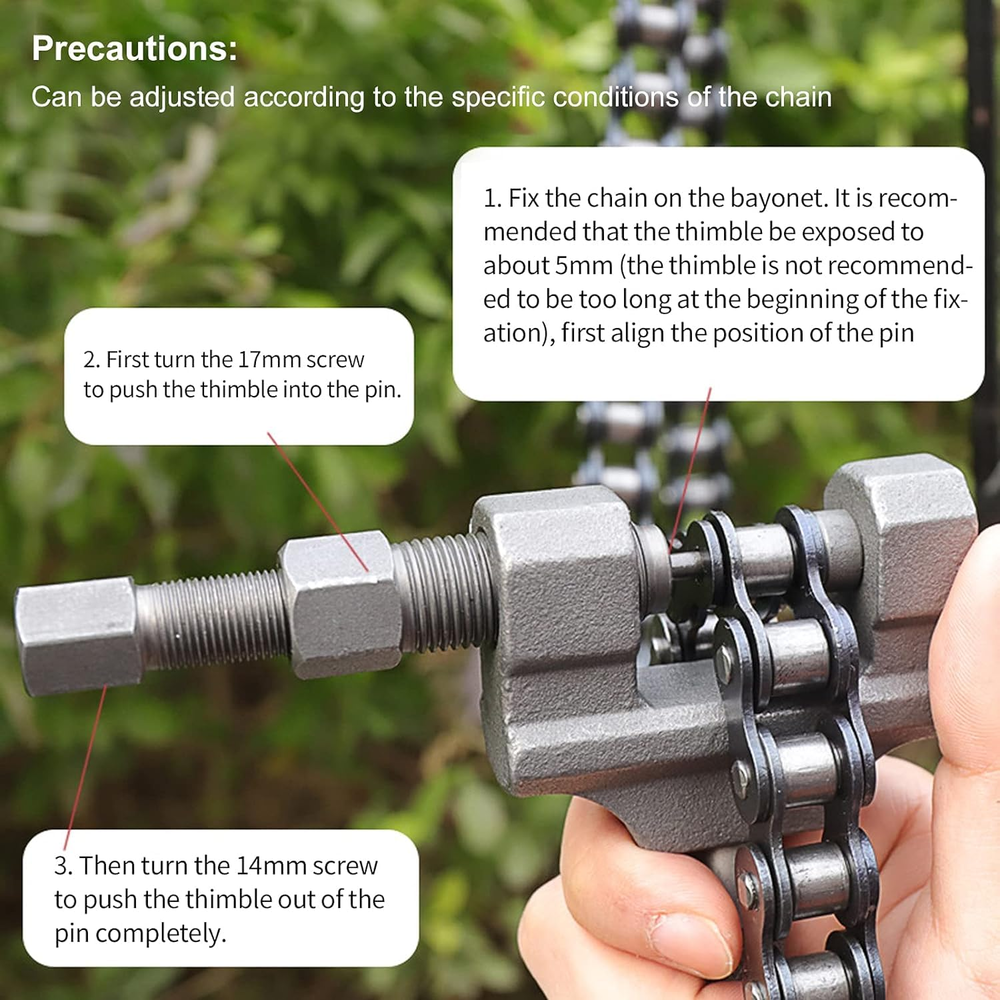 Precautions:
Can be adjusted according to the specific conditions of the chain

1. Fix the chain on the bayonet. It is recommended that the thimble be exposed to about 5mm (the thimble is not recommended to be too long at the beginning of the fixation), first align the position of the pin

2. First turn the 17mm screw to push the thimble into the pin.

3. Then turn the 14mm screw to push the thimble out of the pin completely.