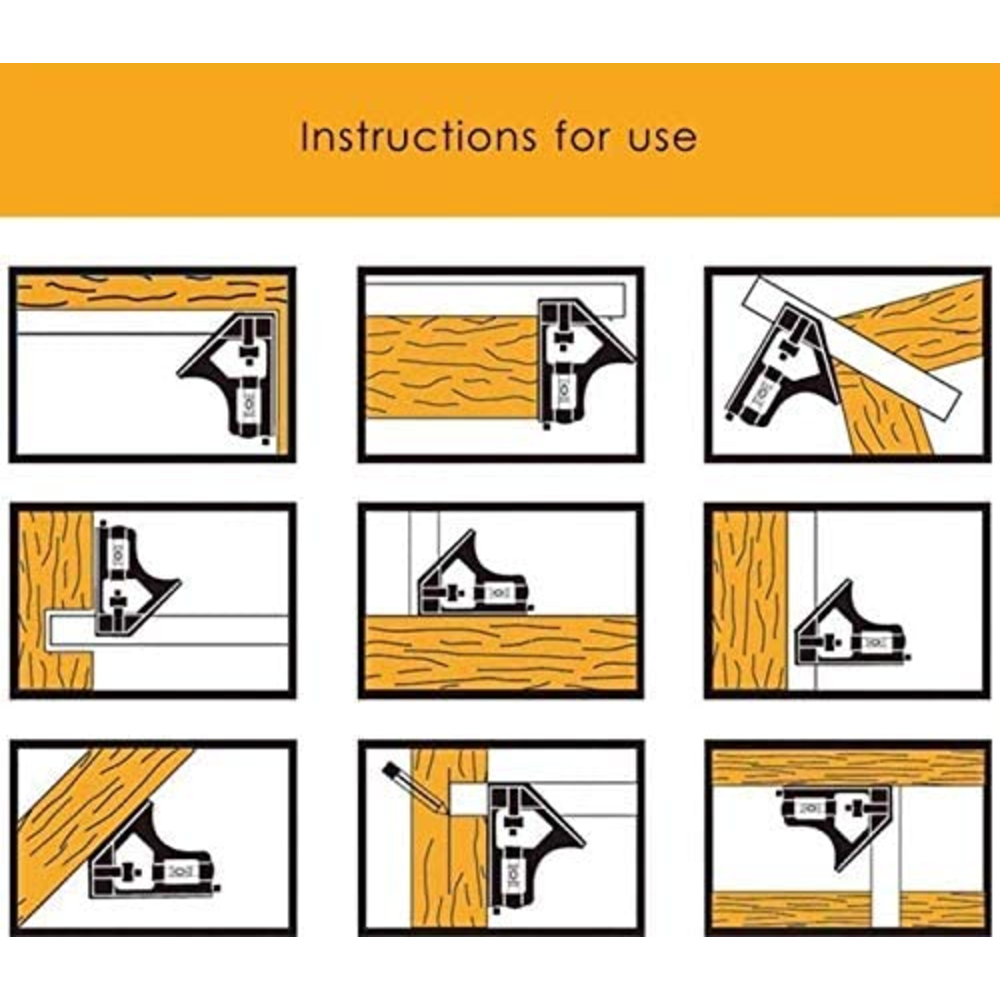 Instructions for use