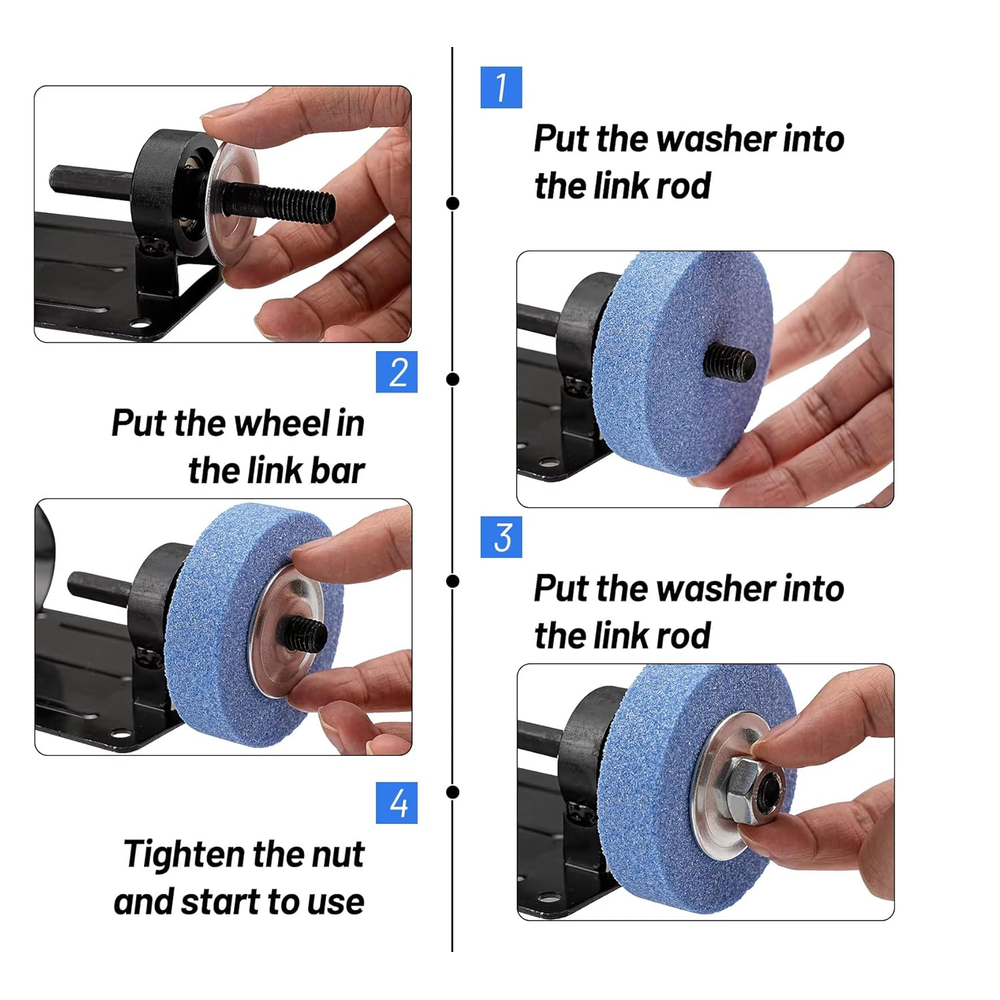 1

Put the washer into the link rod

2

Put the wheel in the link bar

3

Put the washer into the link rod

4

Tighten the nut and start to use