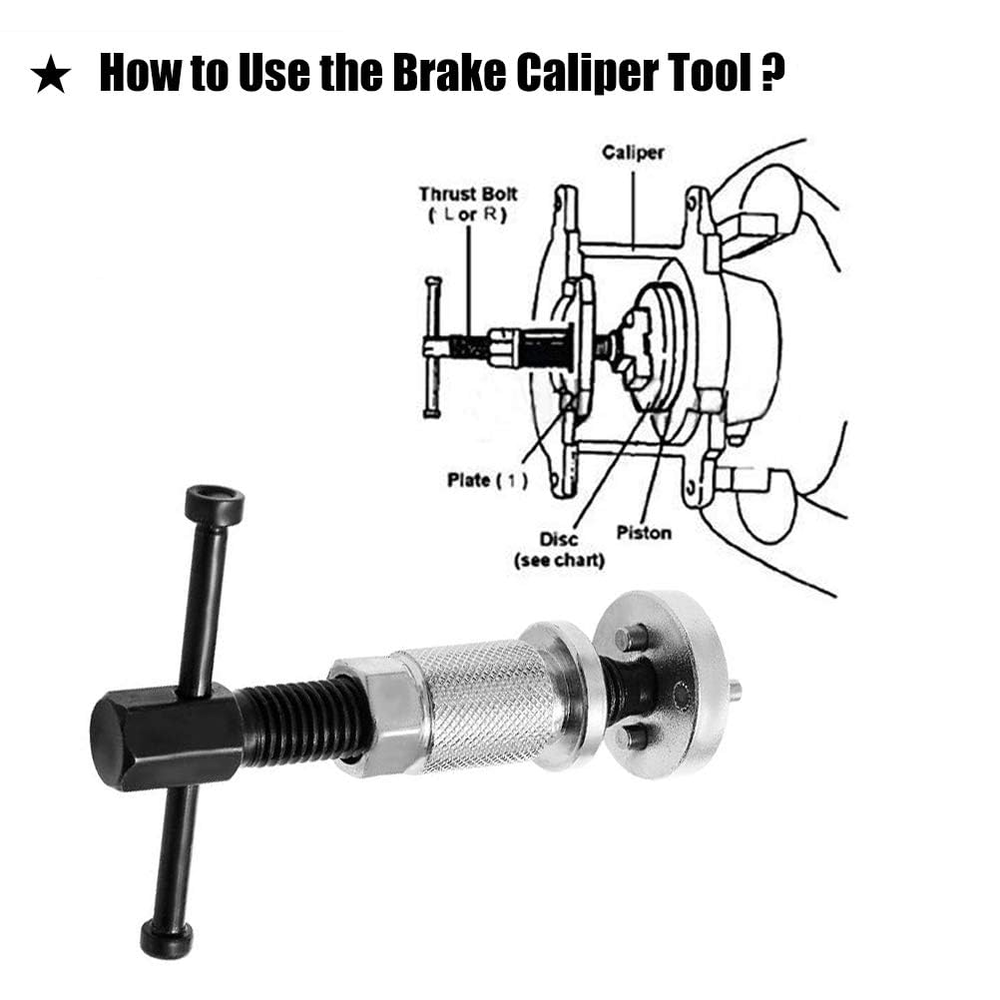 ★ How to Use the Brake Caliper Tool ?

Caliper

Thrust Bolt
( L or R )

Plate ( 1 )

Disc
(see chart)

Piston