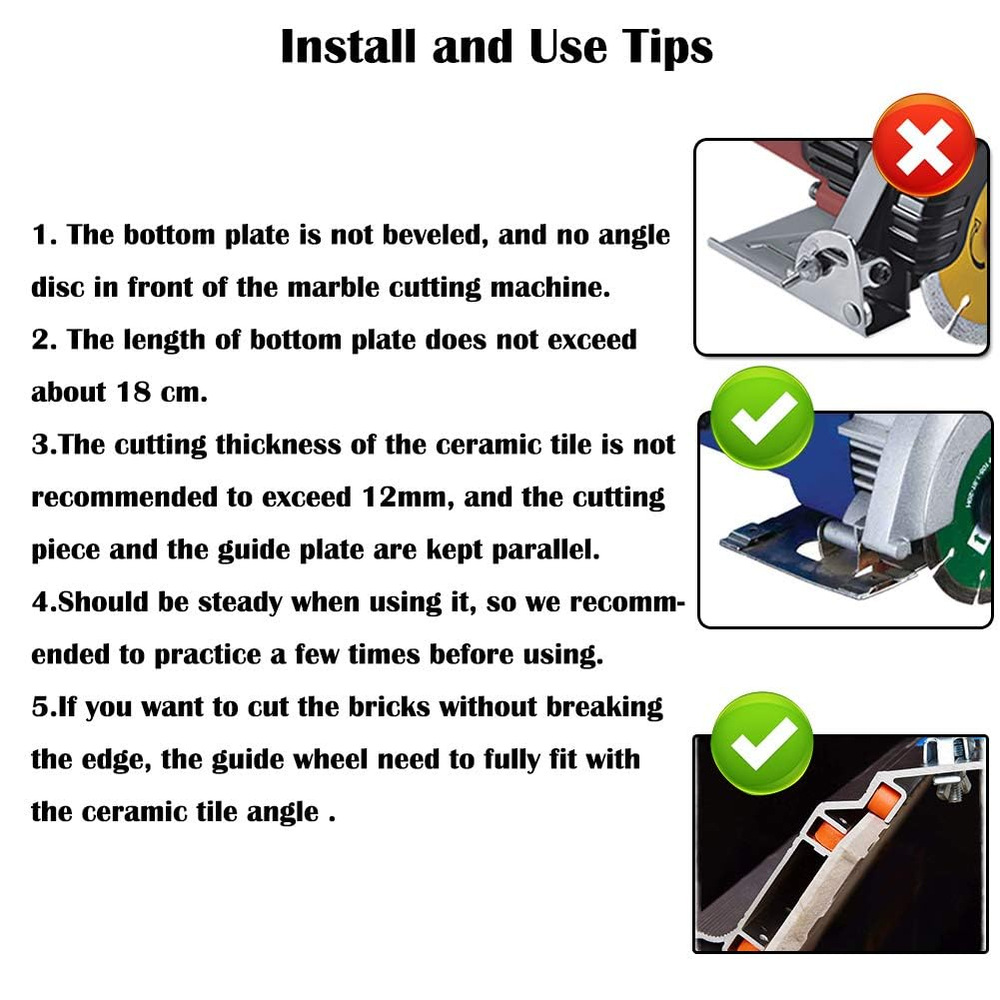 Install and Use Tips

1. The bottom plate is not beveled, and no angle disc in front of the marble cutting machine.
2. The length of bottom plate does not exceed about 18 cm.
3.The cutting thickness of the ceramic tile is not recommended to exceed 12mm, and the cutting piece and the guide plate are kept parallel.
4.Should be steady when using it, so we recommended to practice a few times before using.
5.If you want to cut the bricks without breaking the edge, the guide wheel need to fully fit with the ceramic tile angle .