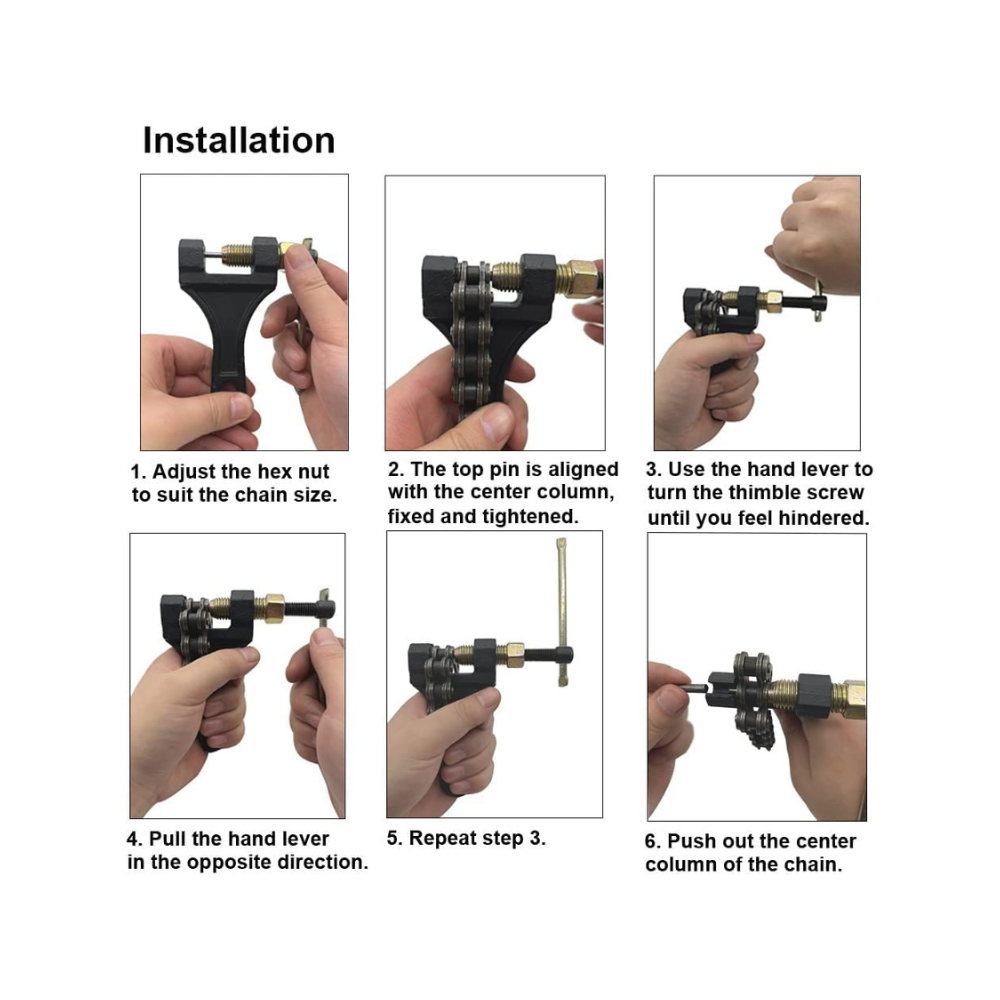 Installation

1. Adjust the hex nut to suit the chain size.

2. The top pin is aligned with the center column, fixed and tightened.

3. Use the hand lever to turn the thimble screw until you feel hindered.

4. Pull the hand lever in the opposite direction.

5. Repeat step 3.

6. Push out the center column of the chain.